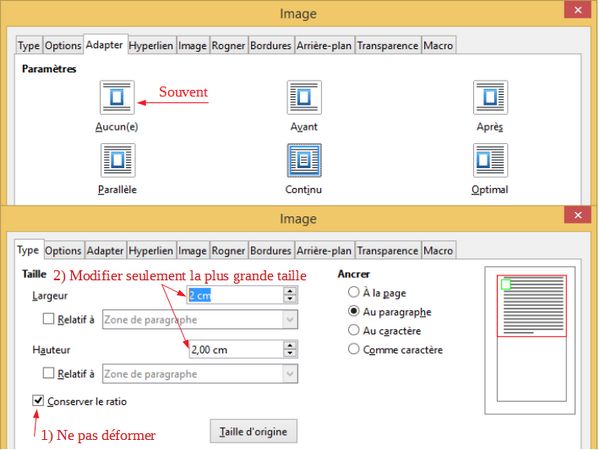 Image

Type Options Adapter Hyperlien Image Rogner Bordures Arrière-plan Transparence Macro

Paramètres

Souvent

Aucun(e)

Avant

Après

Parallèle

Continu

Optimal

Image

Type Options Adapter Hyperlien Image Rogner Bordures Arrière-plan Transparence Macro

Taille

2) Modifier seulement la plus grande taille

Largeur

2 cm

Relatif à

Zone de paragraphe

Hauteur

2,00 cm

Relatif à

Zone de paragraphe

Conserver le ratio

1) Ne pas déformer

Taille d'origine

Ancrer

À la page

Au paragraphe

Au caractère

Comme caractère