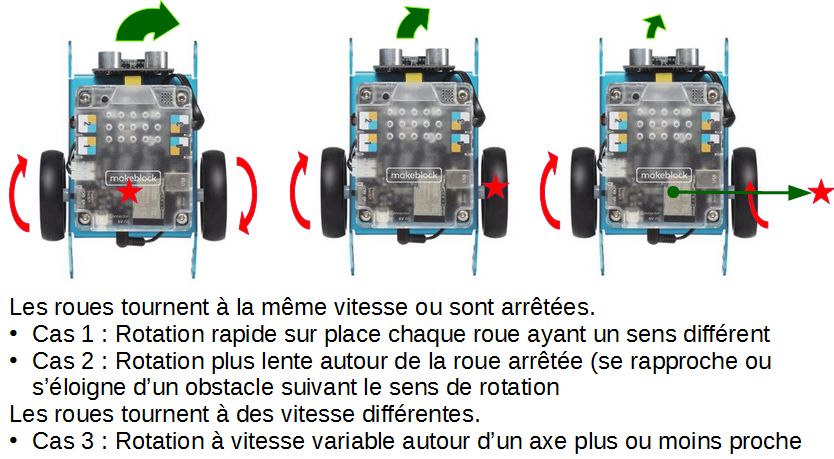 makeblock

makeblock

makeblock

Les roues tournent à la même vitesse ou sont arrêtées.
• Cas 1 : Rotation rapide sur place chaque roue ayant un sens différent
• Cas 2 : Rotation plus lente autour de la roue arrêtée (se rapproche ou s'éloigne d'un obstacle suivant le sens de rotation
Les roues tournent à des vitesse différentes.
• Cas 3 : Rotation à vitesse variable autour d'un axe plus ou moins proche